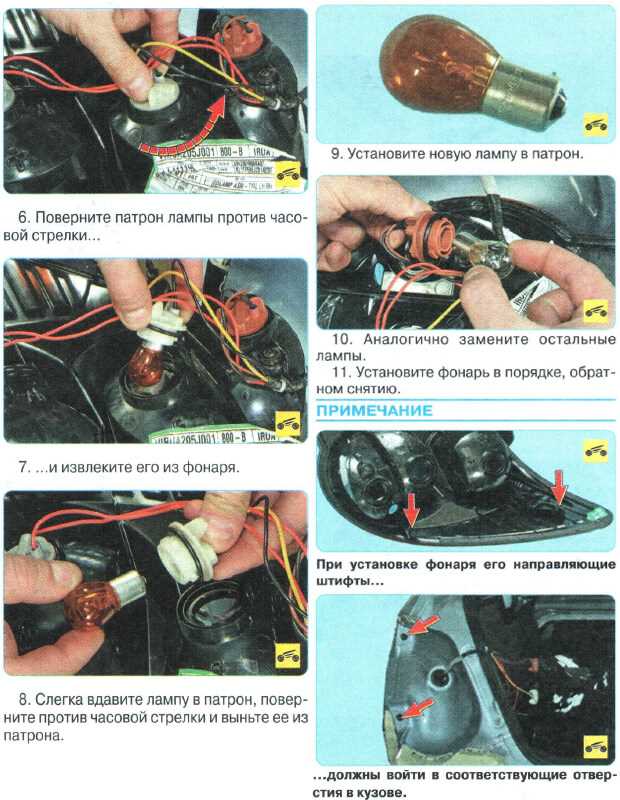 6. Поверните патрон лампы против часовой стрелки...

7. ...и извлеките его из фонаря.

8. Слегка вдавите лампу в патрон, поверните против часовой стрелки и выньте ее из патрона.

9. Установите новую лампу в патрон.

10. Аналогично замените остальные лампы.

11. Установите фонарь в порядке, обратном снятию.

ПРИМЕЧАНИЕ

При установке фонаря его направляющие штифты...

...должны войти в соответствующие отверстия в кузове.